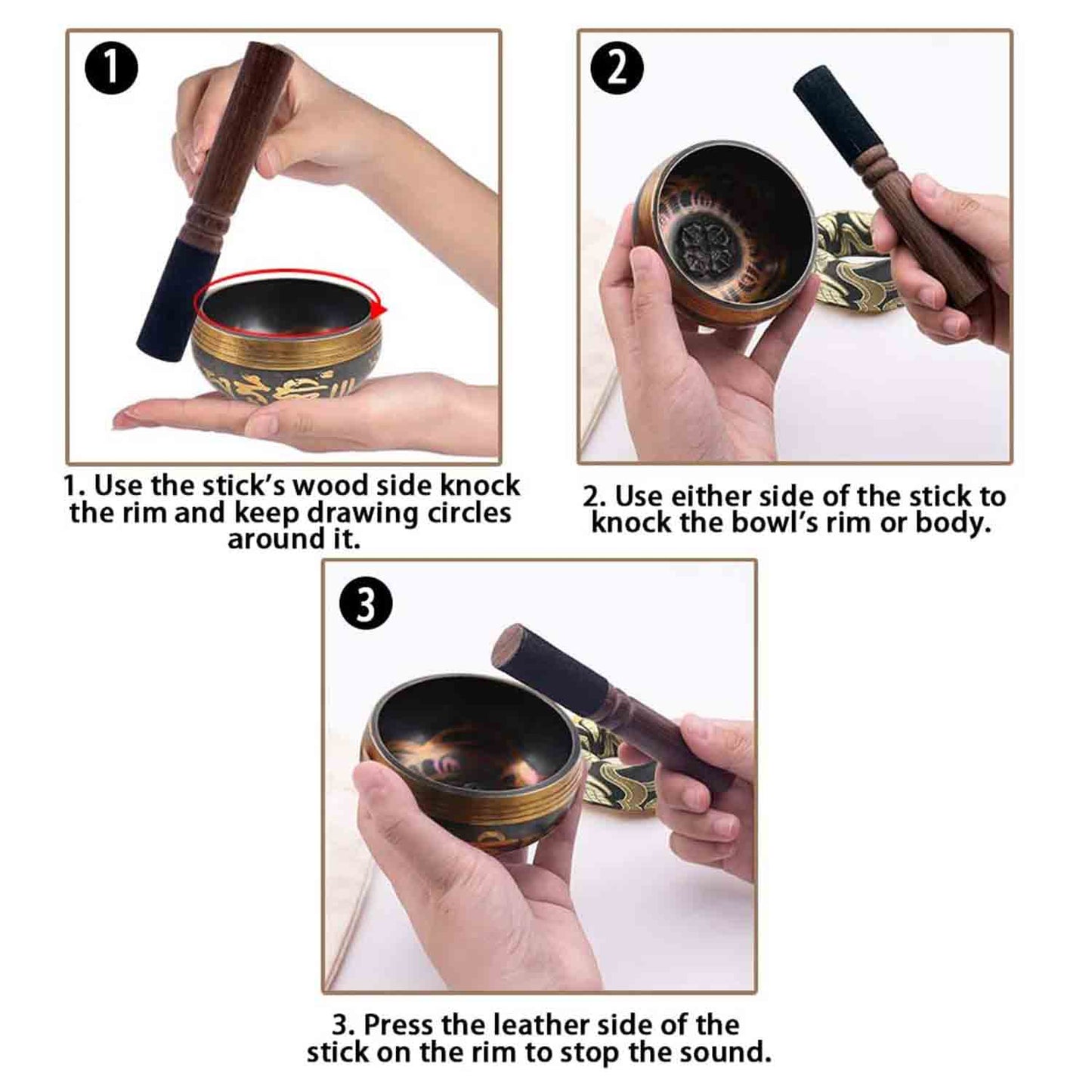 1

1. Use the stick's wood side knock the rim and keep drawing circles around it.

2

2. Use either side of the stick to knock the bowl's rim or body.

3

3. Press the leather side of the stick on the rim to stop the sound.